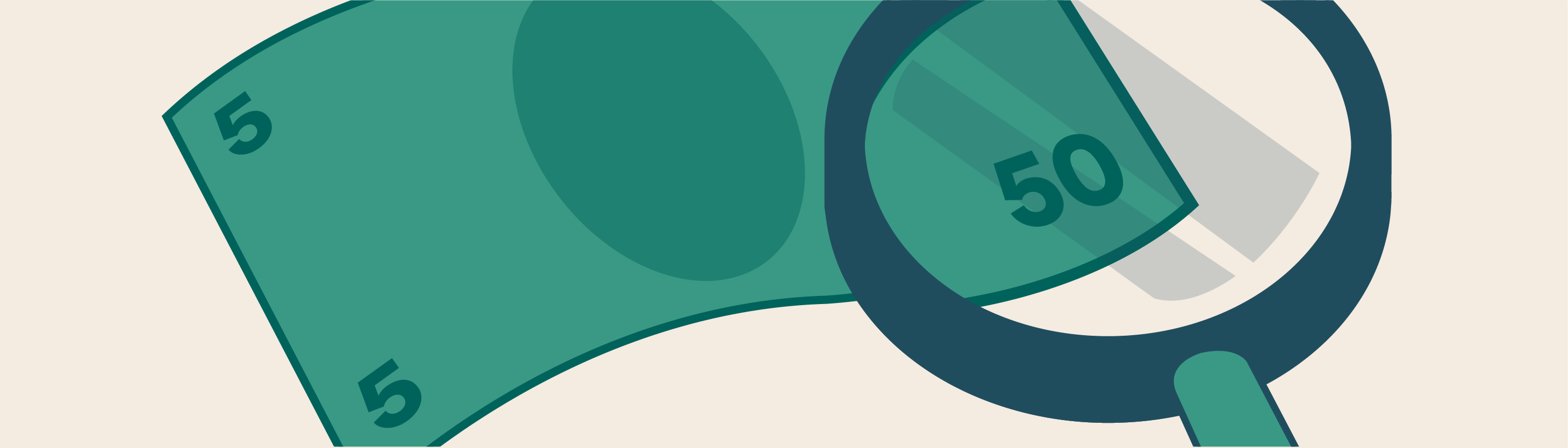 5

5

50