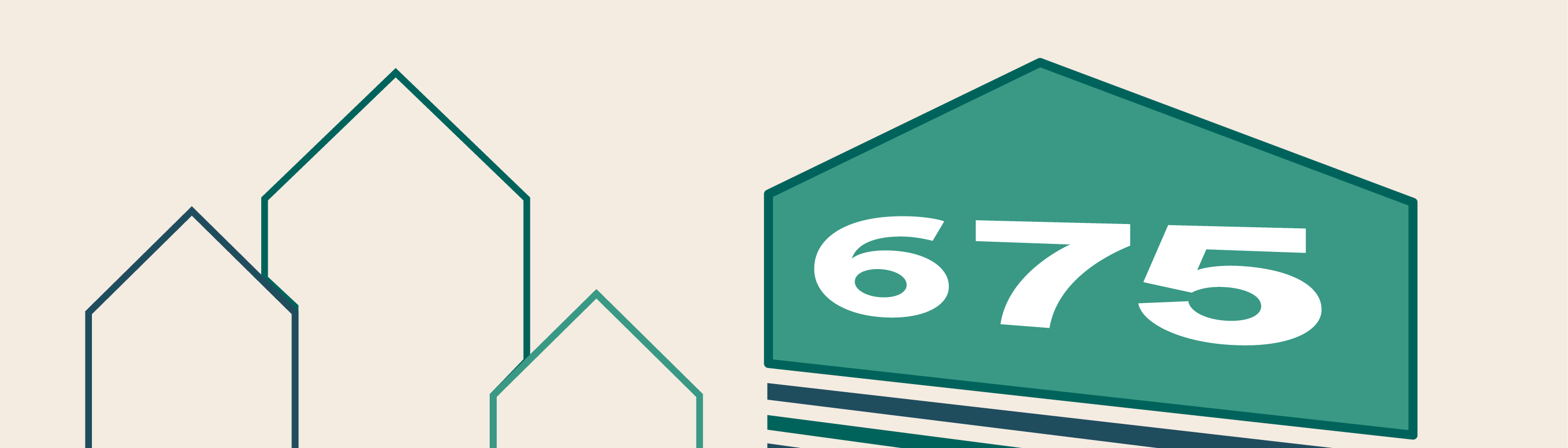 675